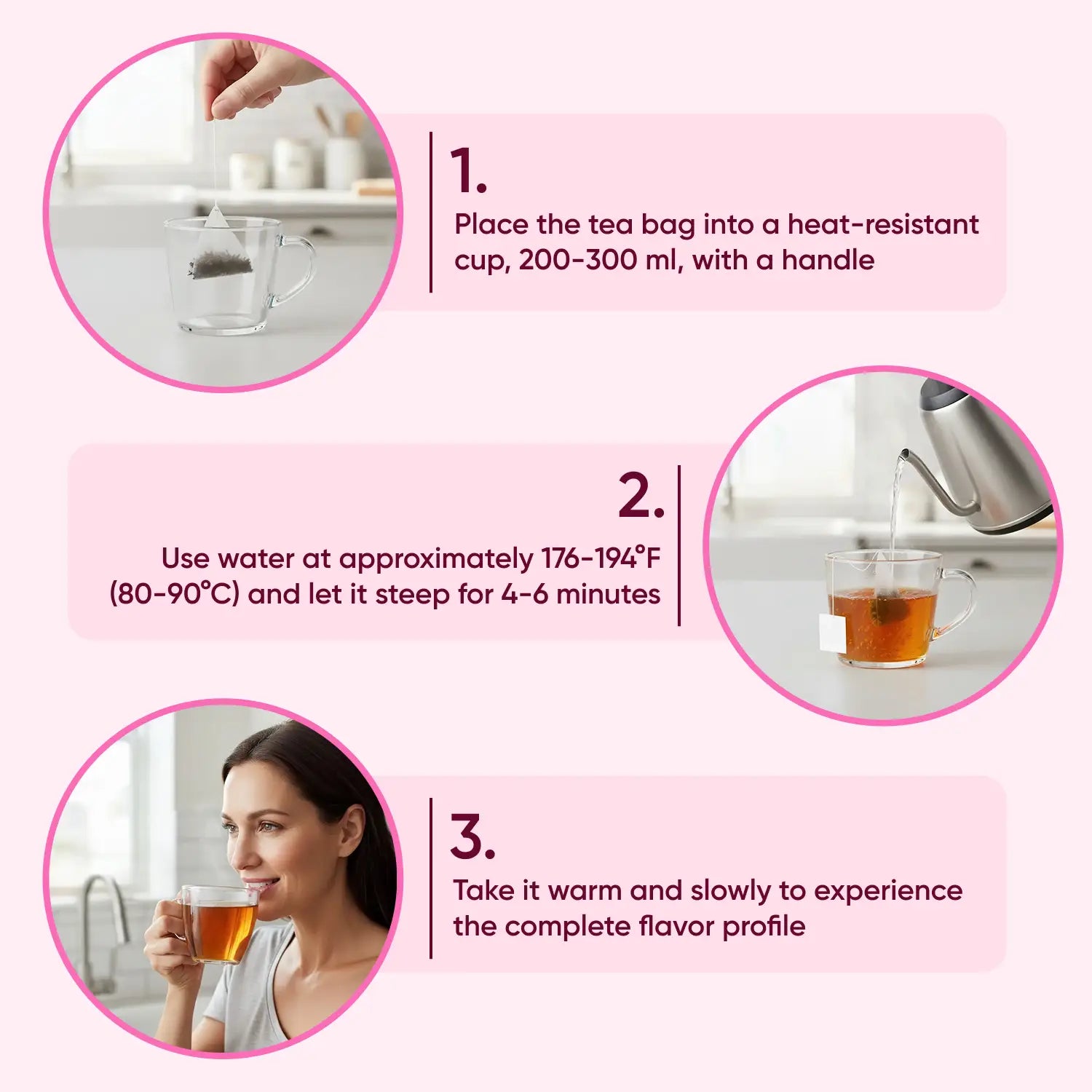 1.
Place the tea bag into a heat-resistant cup, 200-300 ml, with a handle

2.
Use water at approximately 176-194°F (80-90°C) and let it steep for 4-6 minutes

3.
Take it warm and slowly to experience the complete flavor profile